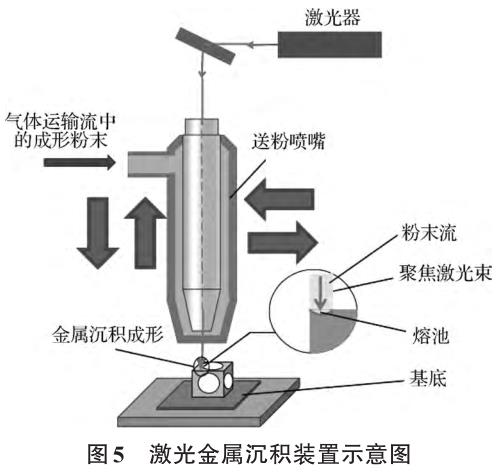 激光器

气体运输流中的成形粉末

送粉喷嘴

粉末流

聚焦激光束

熔池

金属沉积成形

基底

图5　激光金属沉积装置示意图